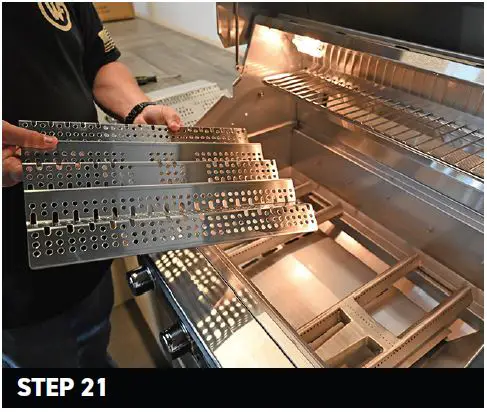 STEP 21