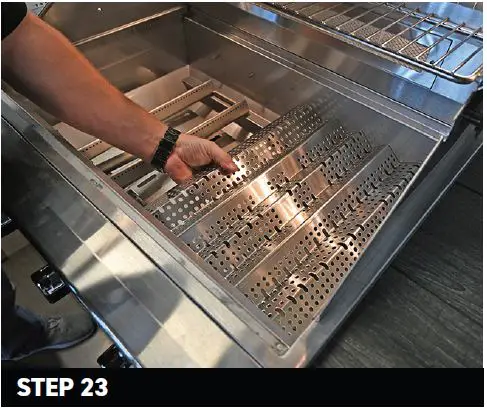 STEP 23