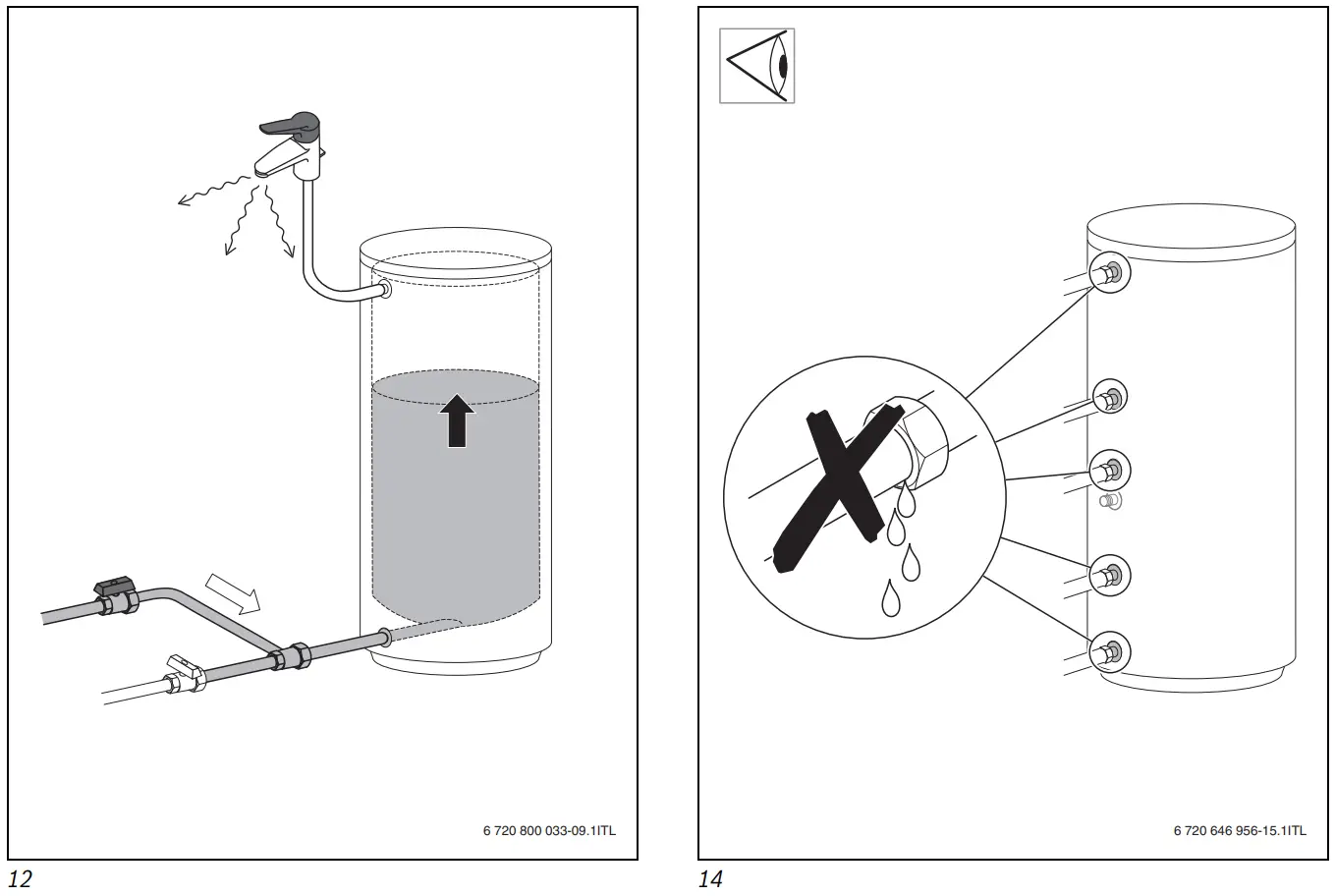 6 720 800 033-09.1ITL

12

6 720 646 956-15.1ITL

14