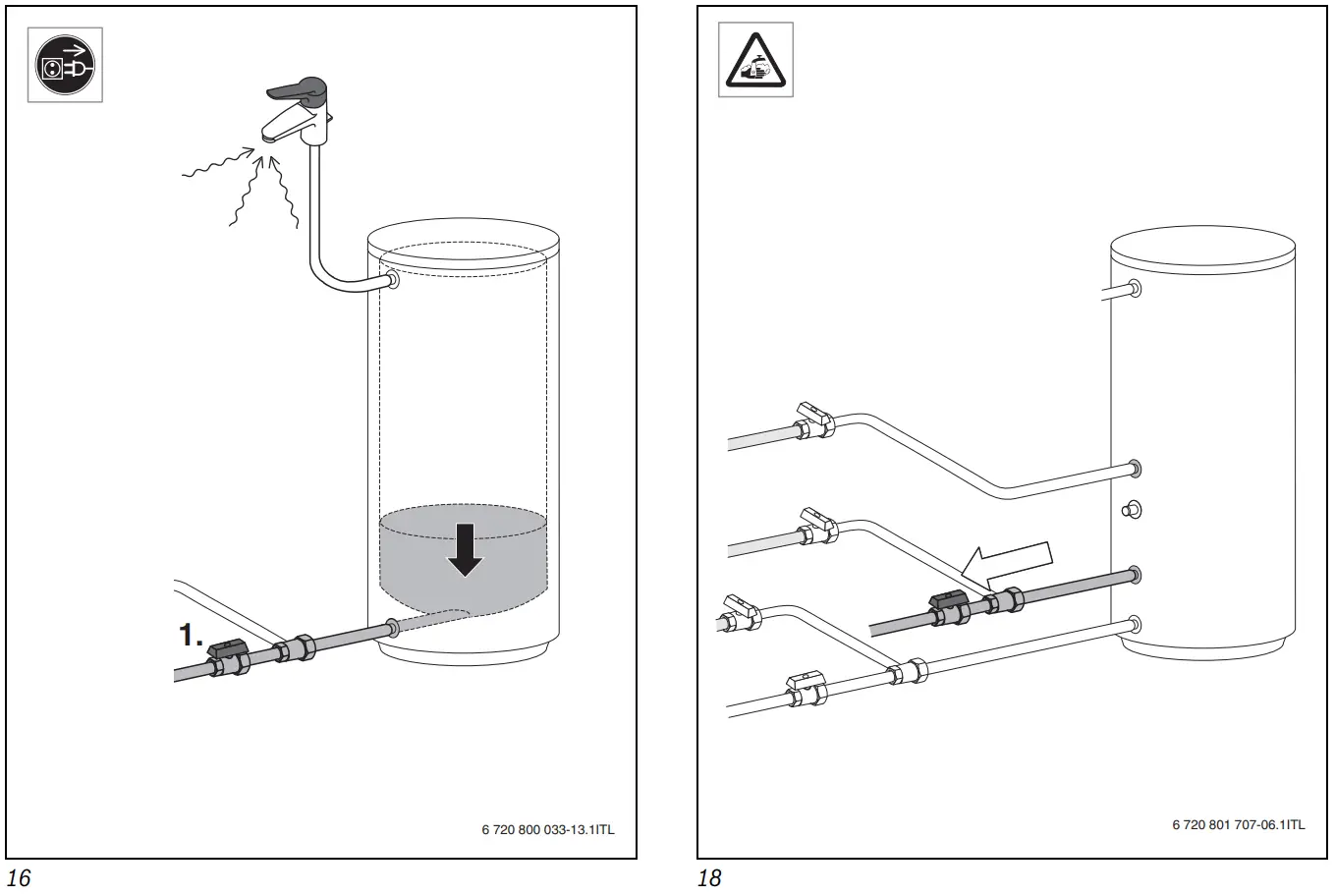 1.

6 720 800 033-13.1ITL

16

6 720 801 707-06.1ITL

18