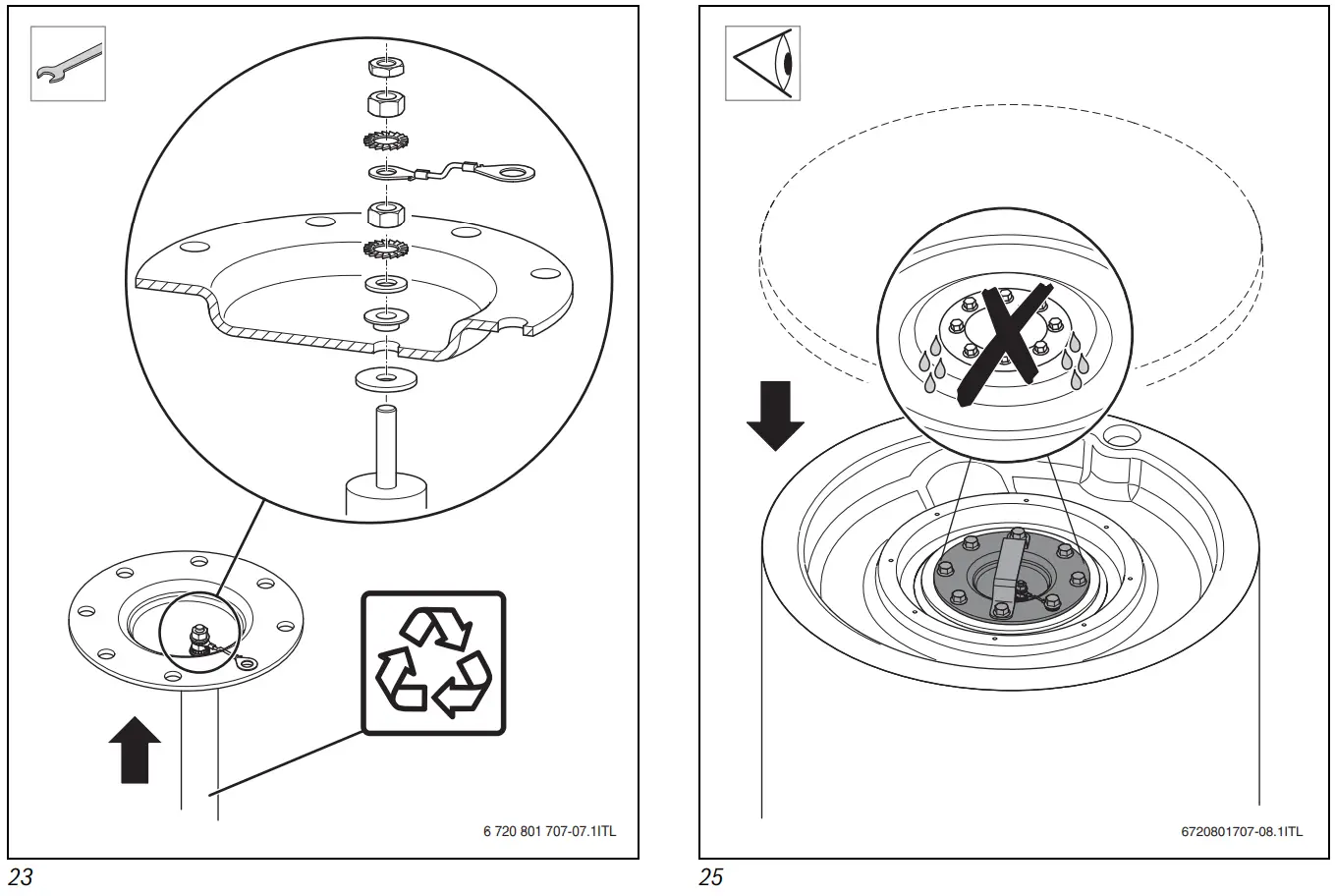 6 720 801 707-07.1ITL

23

6720801707-08.1ITL

25