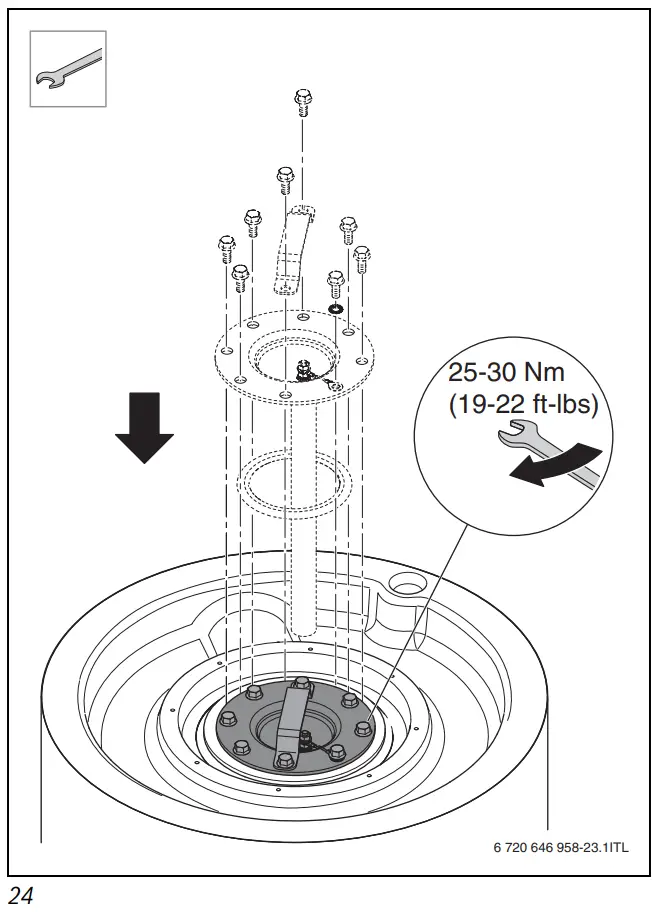 25-30 Nm
(19-22 ft-lbs)

6 720 646 958-23.1ITL

24