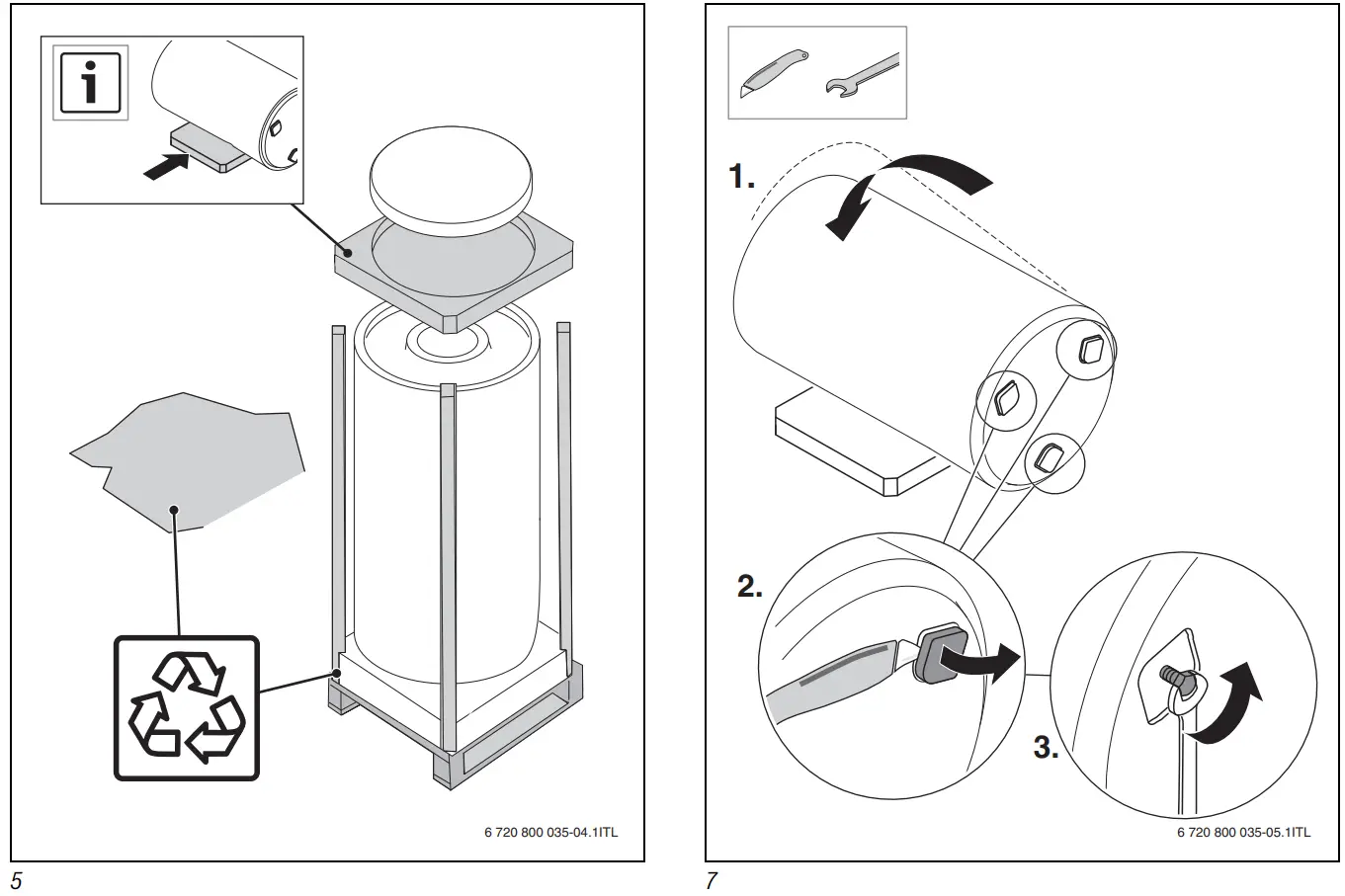 i

6 720 800 035-04.1ITL

5

1.

2.

3.

6 720 800 035-05.1ITL

7