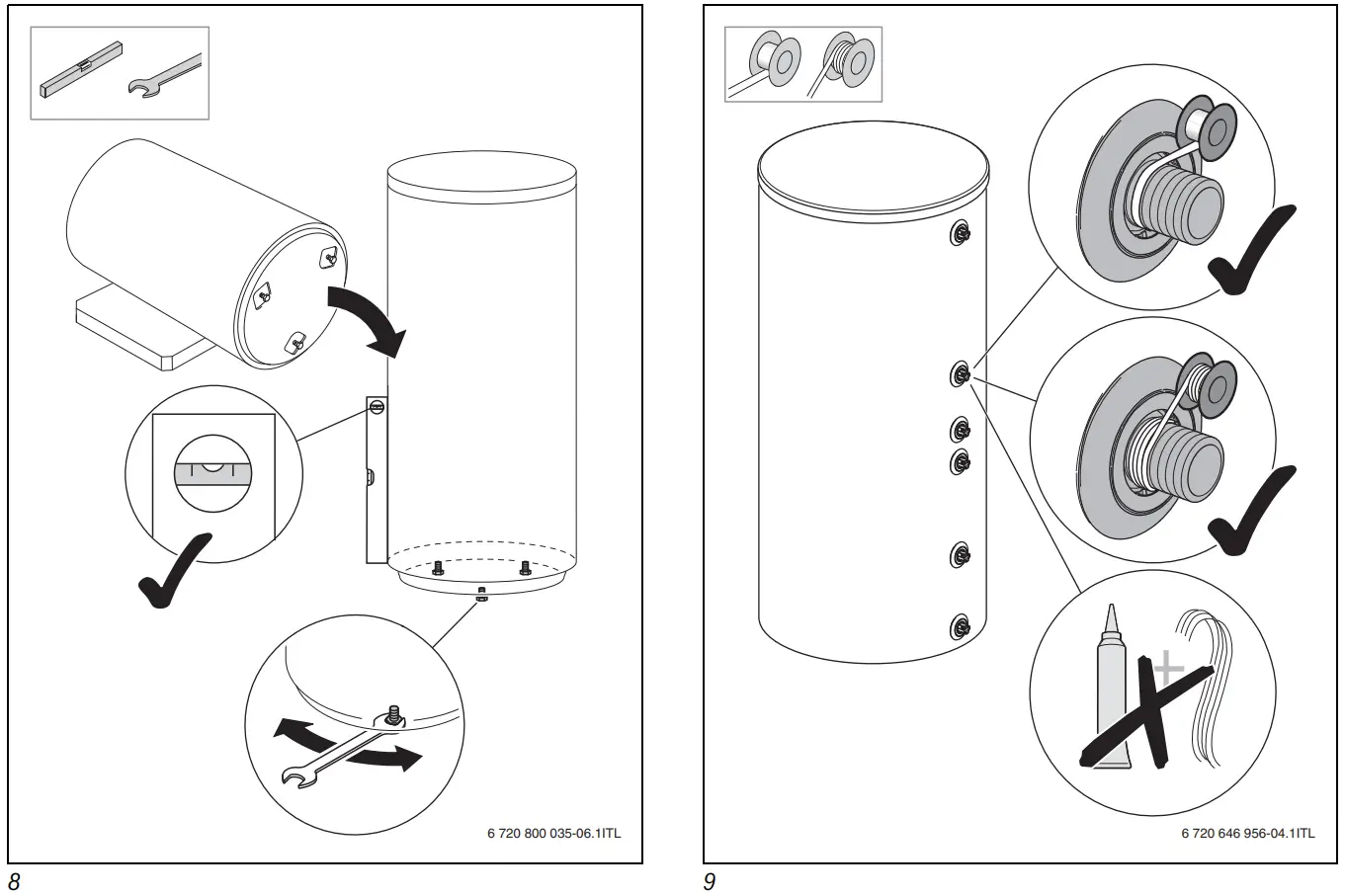 6 720 800 035-06.1ITL

8

6 720 646 956-04.1ITL

9