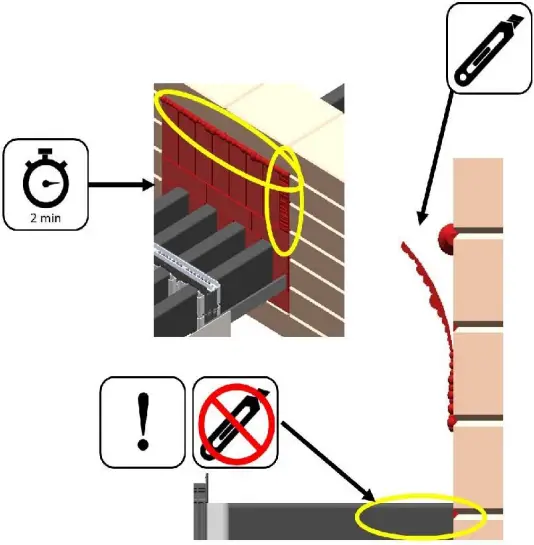 2 min

!