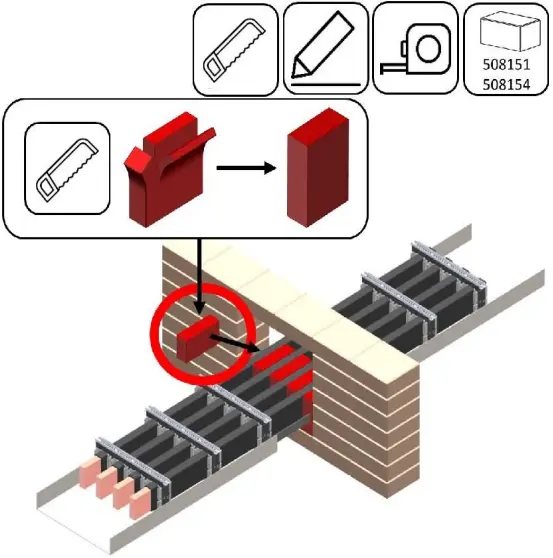 508151
508154