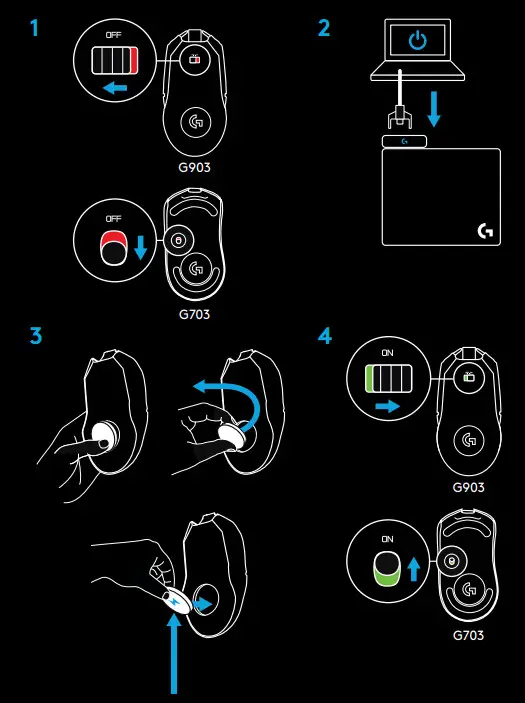 1

OFF

G903

OFF

G703

2

3

4

ON

G903

ON

G703