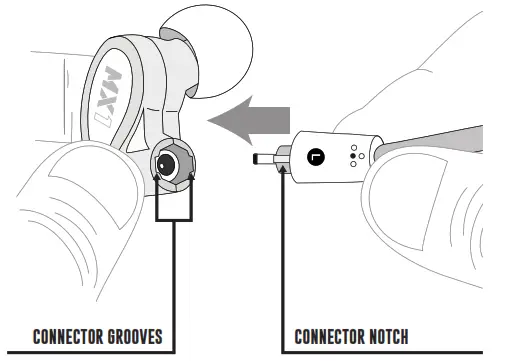 MX1

L

CONNECTOR GROOVES

CONNECTOR NOTCH