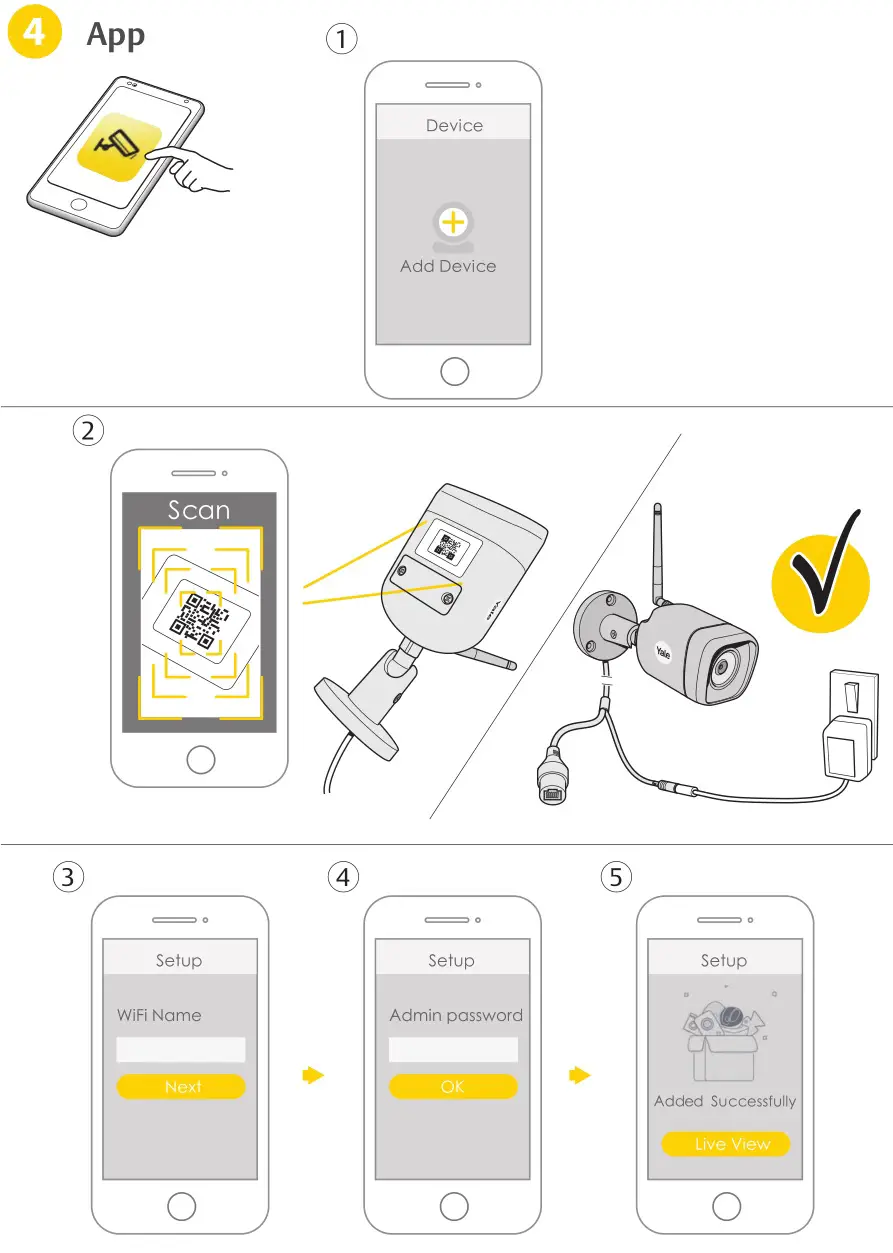 4 App

1

Device

Add Device

2

Scan

Yale

Yale

3

Setup

WiFi Name

Next

4

Setup

Admin password

OK

5

Setup

Added Successfully

Live View