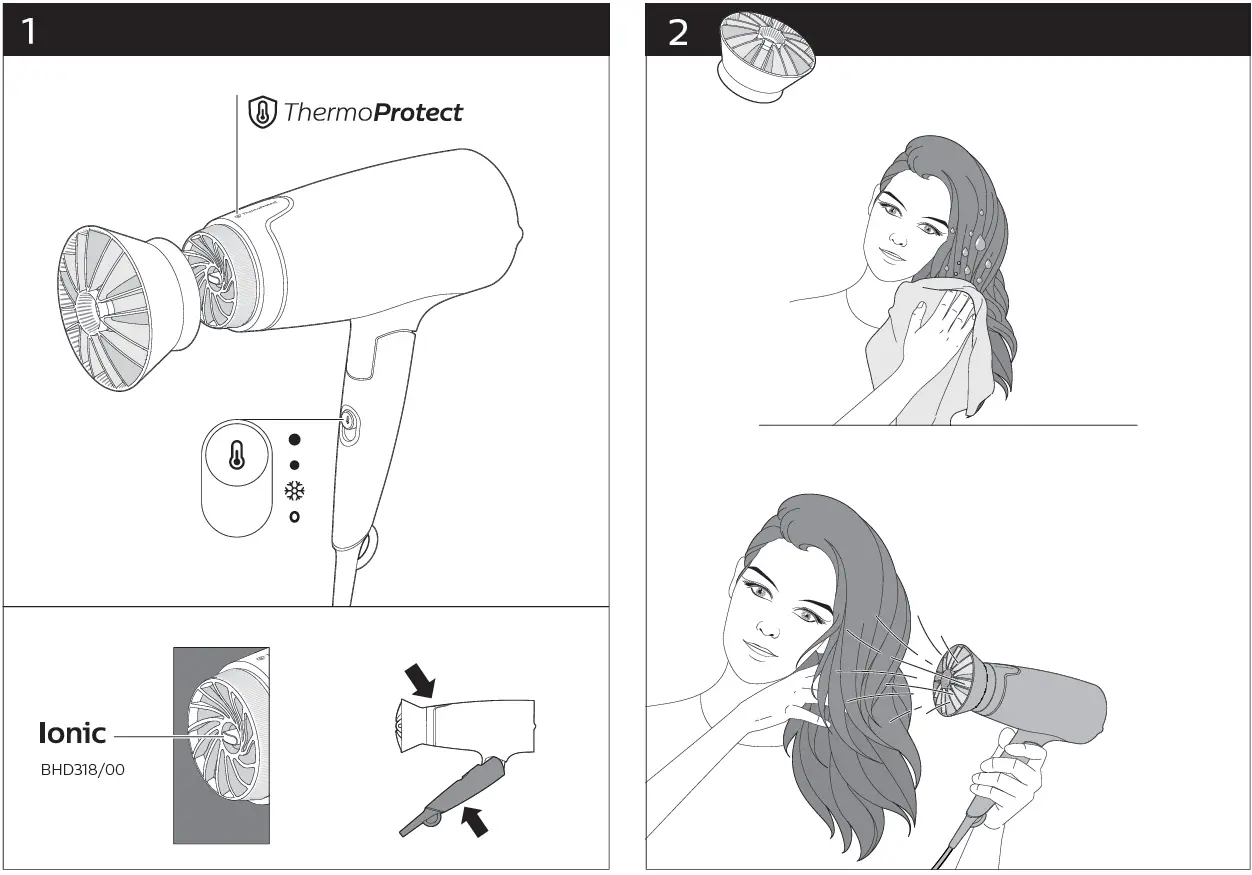 1

ThermoProtect

Ionic

BHD318/00

2