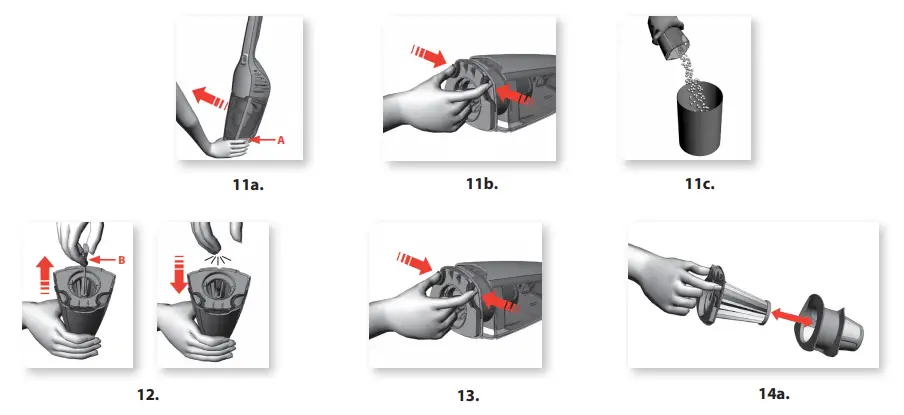 A

11a.

11b.

11c.

B

12.

13.

14a.