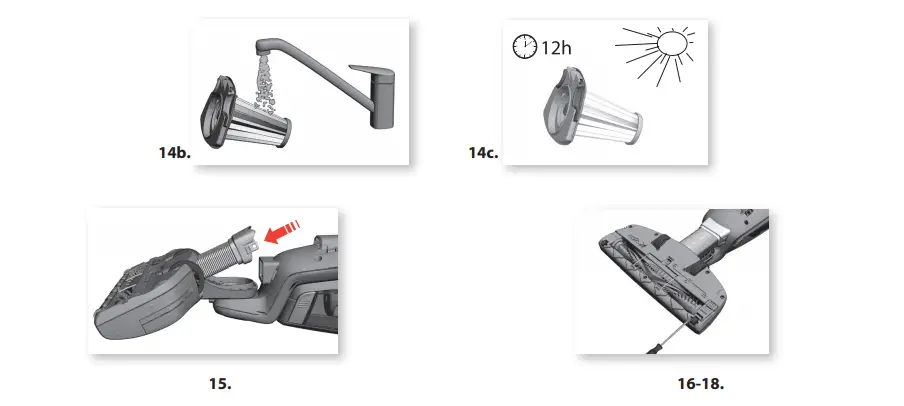 14b.

12h

14c.

15.

16-18.