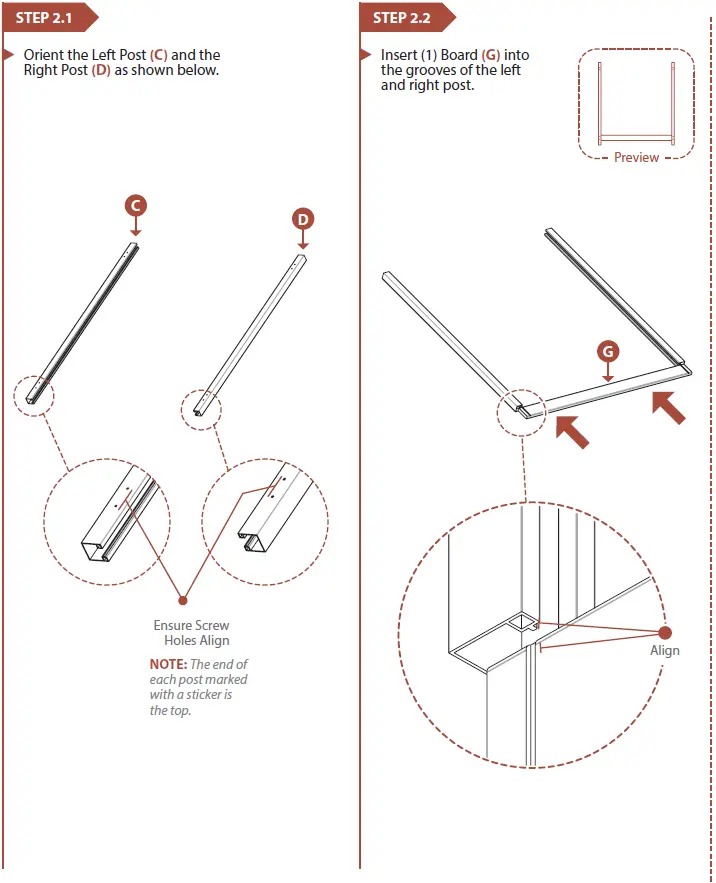 STEP 2.1

Orient the Left Post (C) and the Right Post (D) as shown below.

C

D

Ensure Screw Holes Align

NOTE: The end of each post marked with a sticker is the top.

STEP 2.2

Insert (1) Board (G) into the grooves of the left and right post.

Preview

G

Align