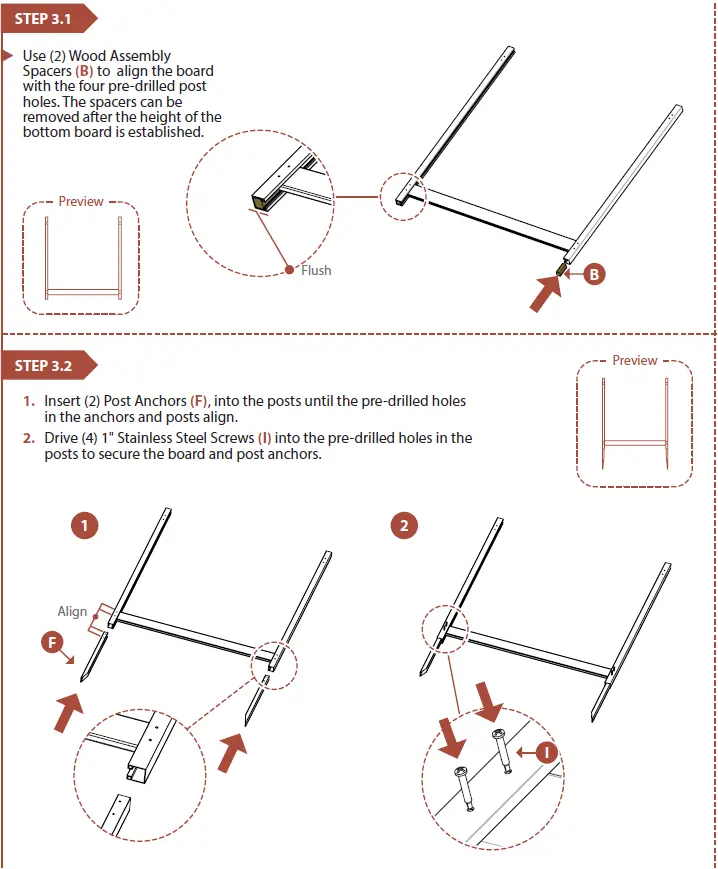 STEP 3.1

Use (2) Wood Assembly Spacers (B) to align the board with the four pre-drilled post holes. The spacers can be removed after the height of the bottom board is established.

Preview

Flush

B

STEP 3.2

Preview

1. Insert (2) Post Anchors (F), into the posts until the pre-drilled holes in the anchors and posts align.
2. Drive (4) 1" Stainless Steel Screws (I) into the pre-drilled holes in the posts to secure the board and post anchors.

1

Align

F

2

I