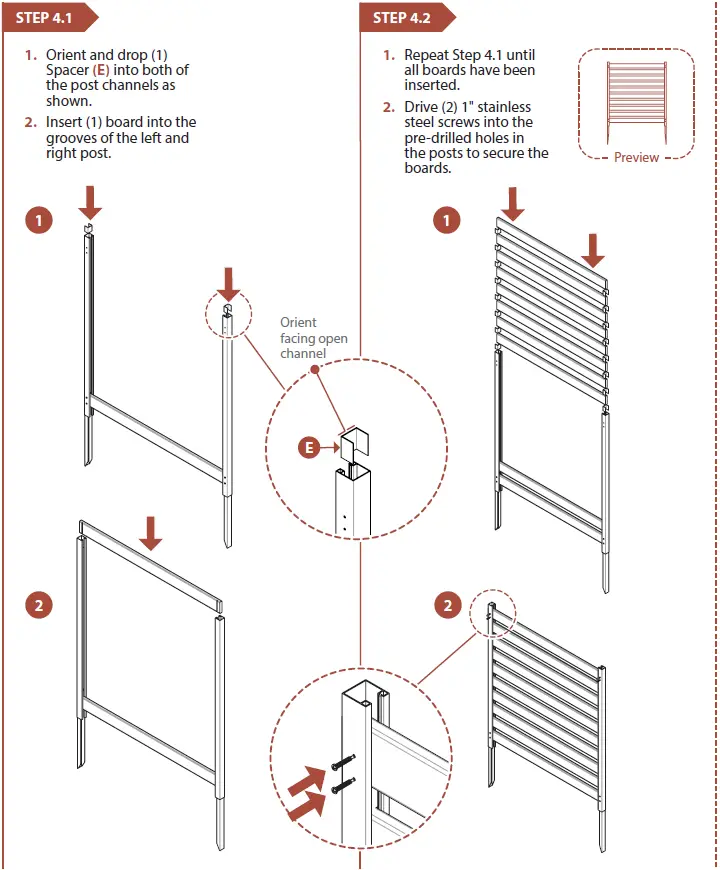 STEP 4.1

1. Orient and drop (1) Spacer (E) into both of the post channels as shown.

2. Insert (1) board into the grooves of the left and right post.

1

Orient facing open channel

E

2

STEP 4.2

1. Repeat Step 4.1 until all boards have been inserted.

2. Drive (2) 1" stainless steel screws into the pre-drilled holes in the posts to secure the boards.

Preview

1

2