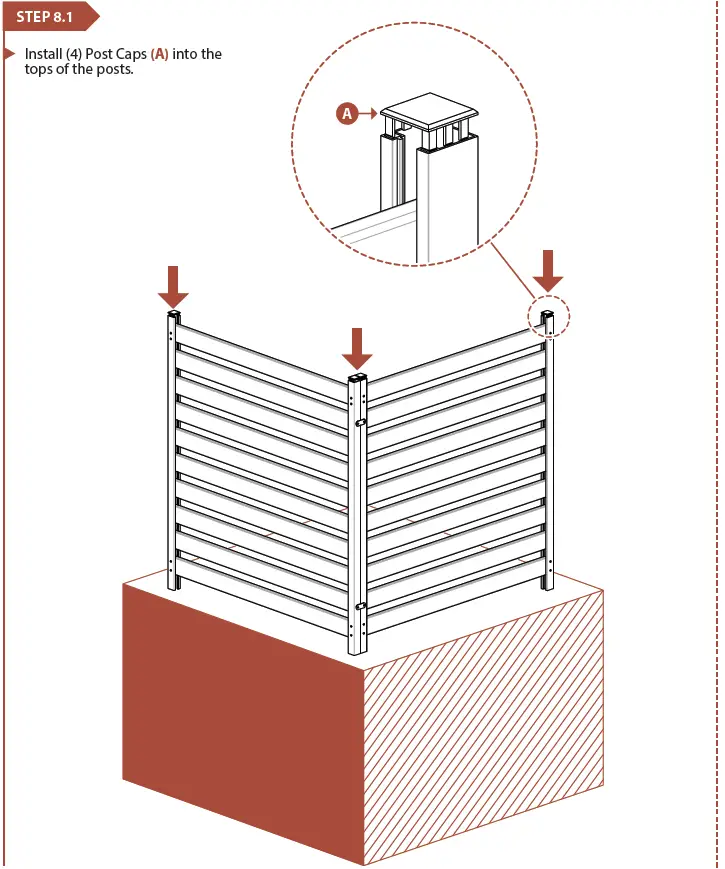 STEP 8.1

Install (4) Post Caps (A) into the tops of the posts.

A