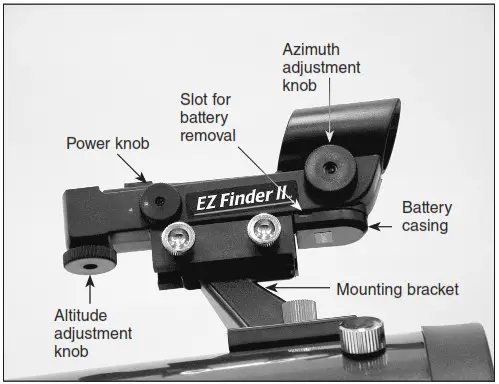 Azimuth adjustment knob

Slot for battery removal

Power knob

EZ Finder II

Battery casing

Mounting bracket

Altitude adjustment knob