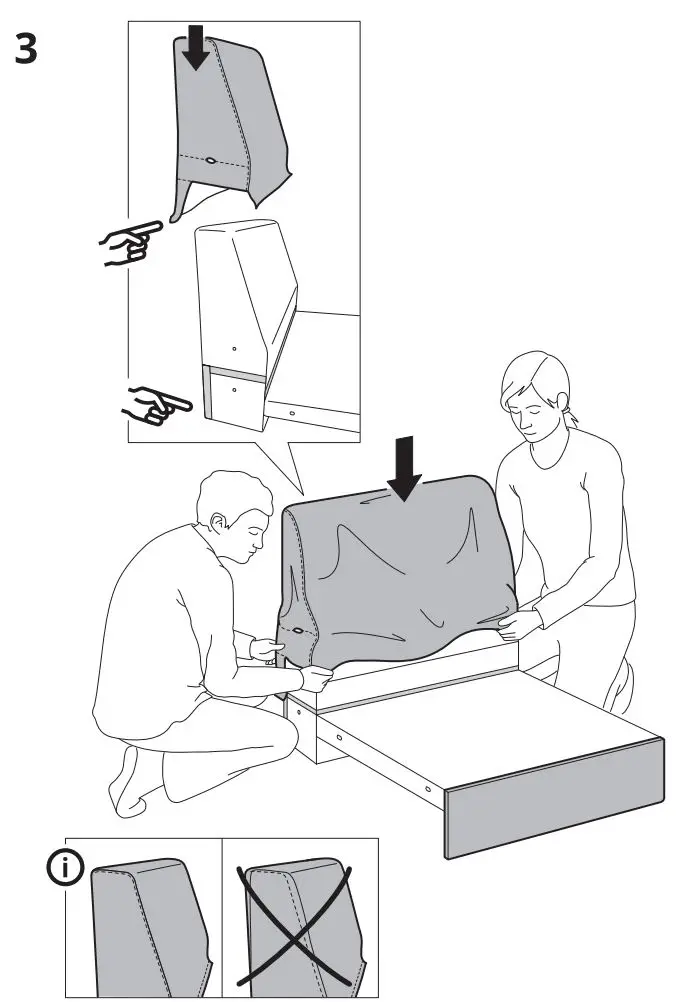 3