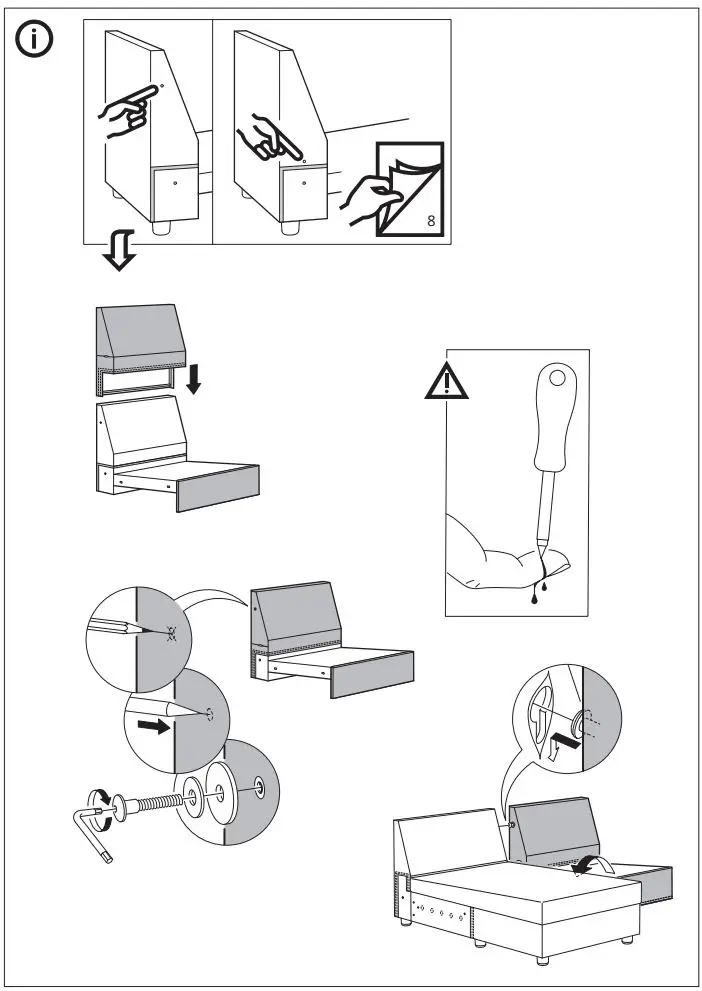 8