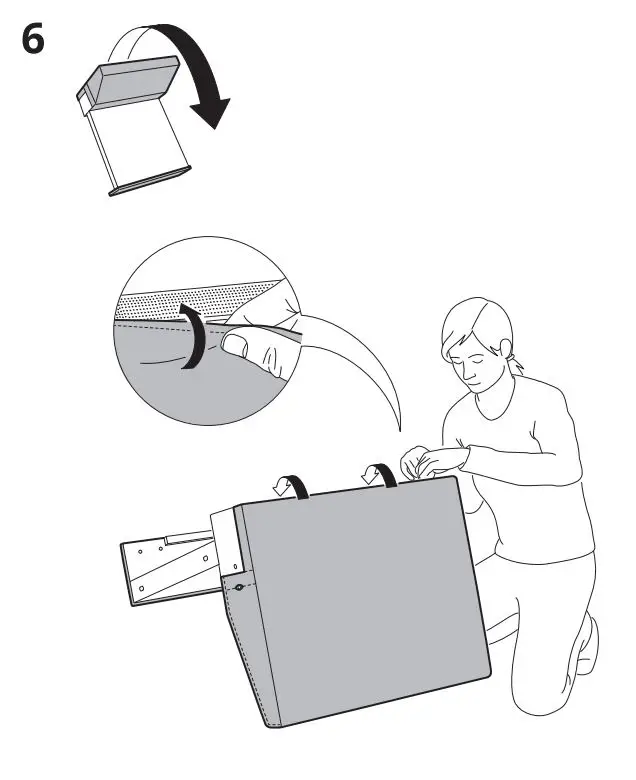 6