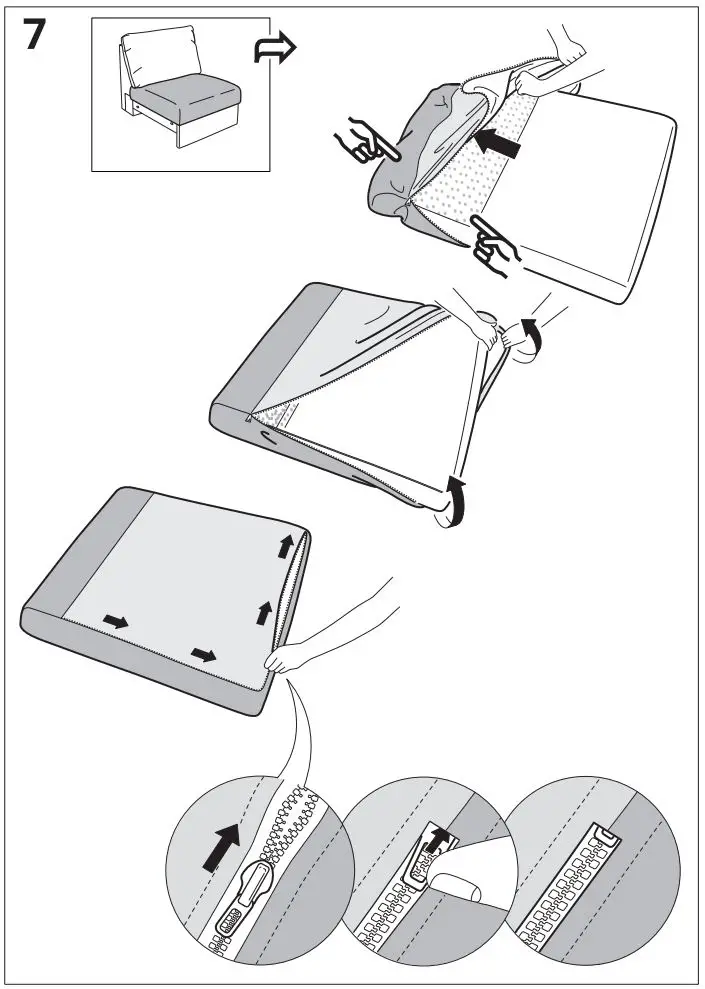 7