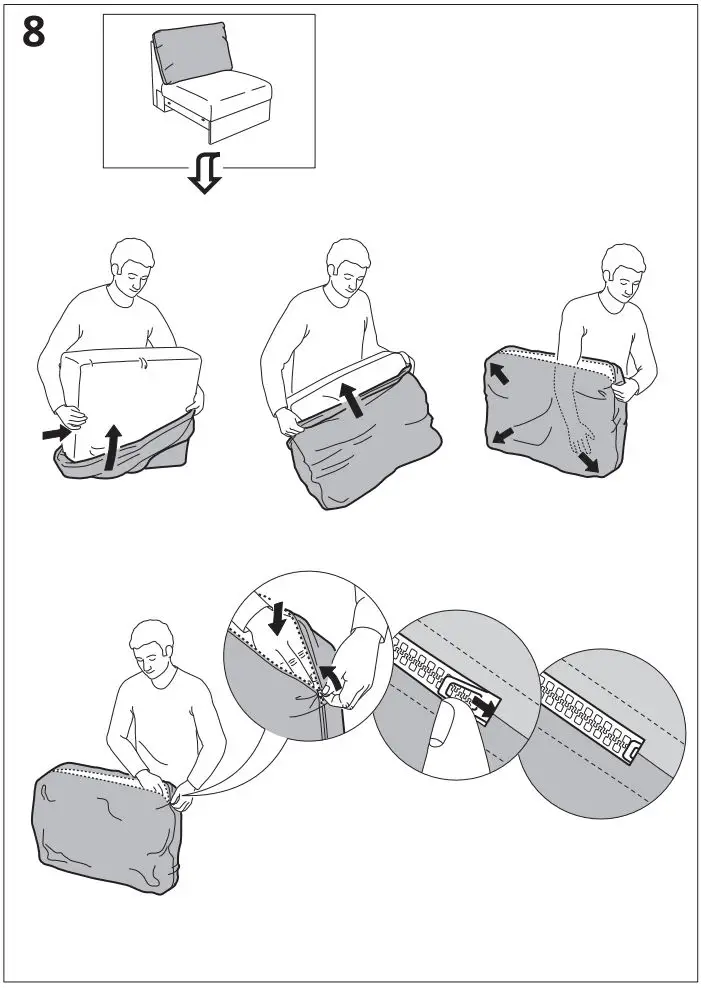 8