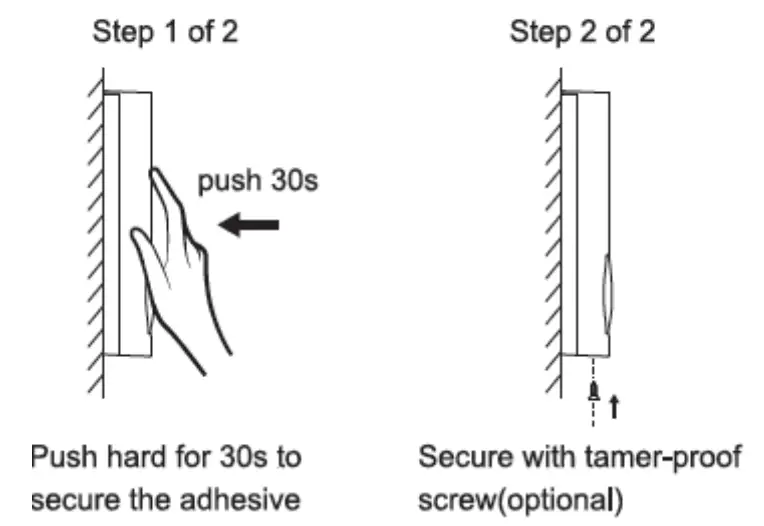 Step 1 of 2

push 30s

Push hard for 30s to secure the adhesive

Step 2 of 2

Secure with tamer-proof screw(optional)