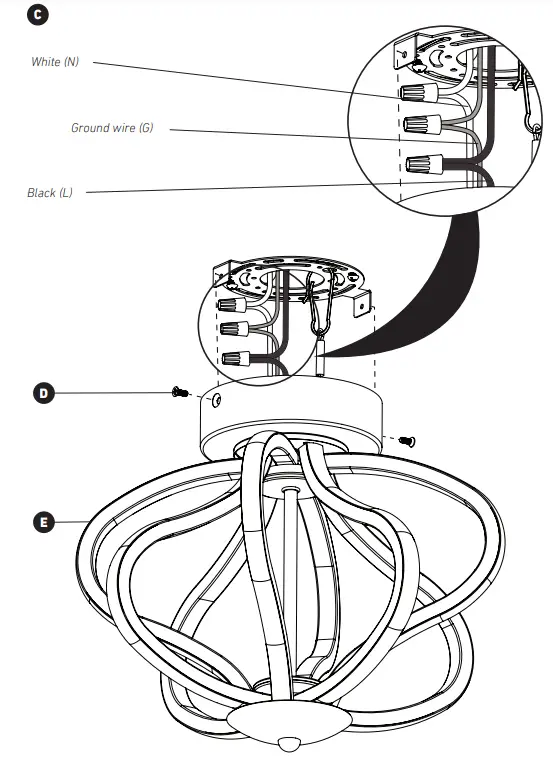 C

White (N)

Ground wire (G)

Black (L)

D

E