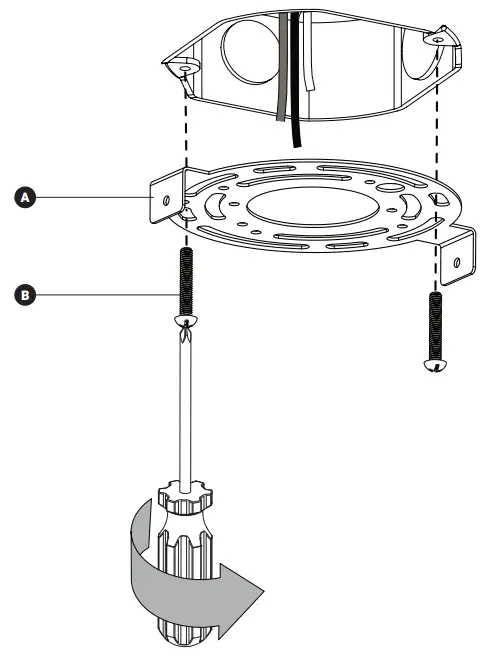 A

B