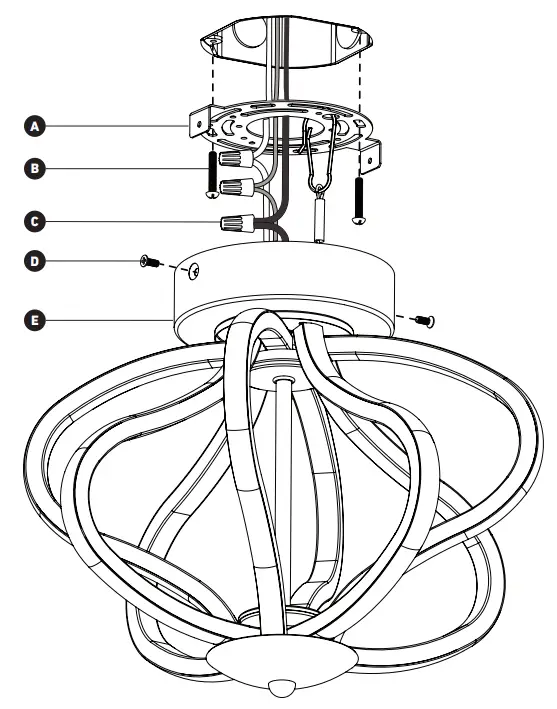 A
B
C
D
E