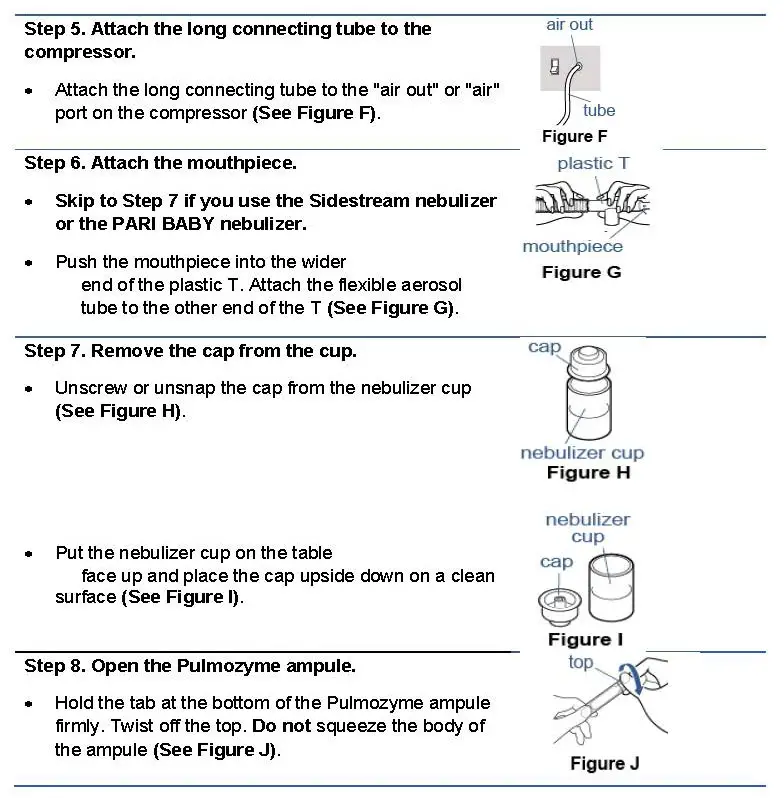 Step 5. Attach the long connecting tube to the compressor.

• Attach the long connecting tube to the "air out" or "air" port on the compressor (See Figure F).

air out
tube
Figure F

Step 6. Attach the mouthpiece.

• Skip to Step 7 if you use the Sidestream nebulizer or the PARI BABY nebulizer.

• Push the mouthpiece into the wider end of the plastic T. Attach the flexible aerosol tube to the other end of the T (See Figure G).

plastic T
mouthpiece
Figure G

Step 7. Remove the cap from the cup.

• Unscrew or unsnap the cap from the nebulizer cup (See Figure H).

cap
nebulizer cup
Figure H

• Put the nebulizer cup on the table face up and place the cap upside down on a clean surface (See Figure I).

nebulizer cup
cap
Figure I

Step 8. Open the Pulmozyme ampule.

• Hold the tab at the bottom of the Pulmozyme ampule firmly. Twist off the top. Do not squeeze the body of the ampule (See Figure J).

top
Figure J