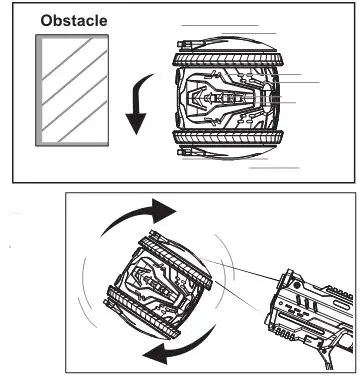 Obstacle