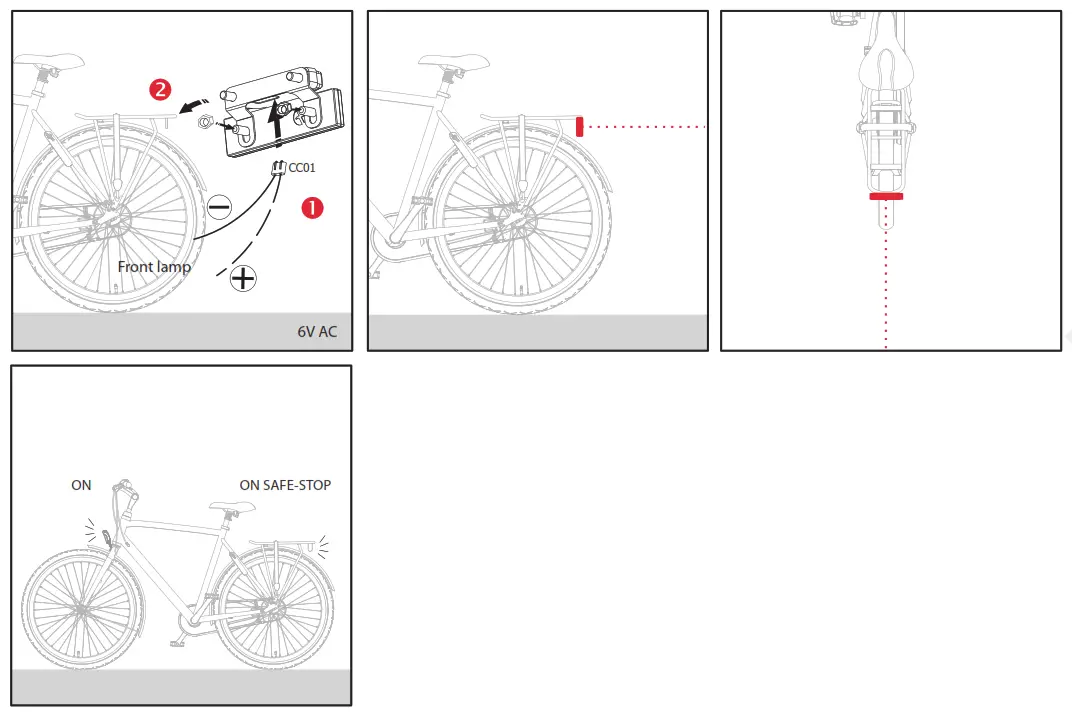 2

CC01

1

Front lamp

6V AC

ON

ON SAFE-STOP