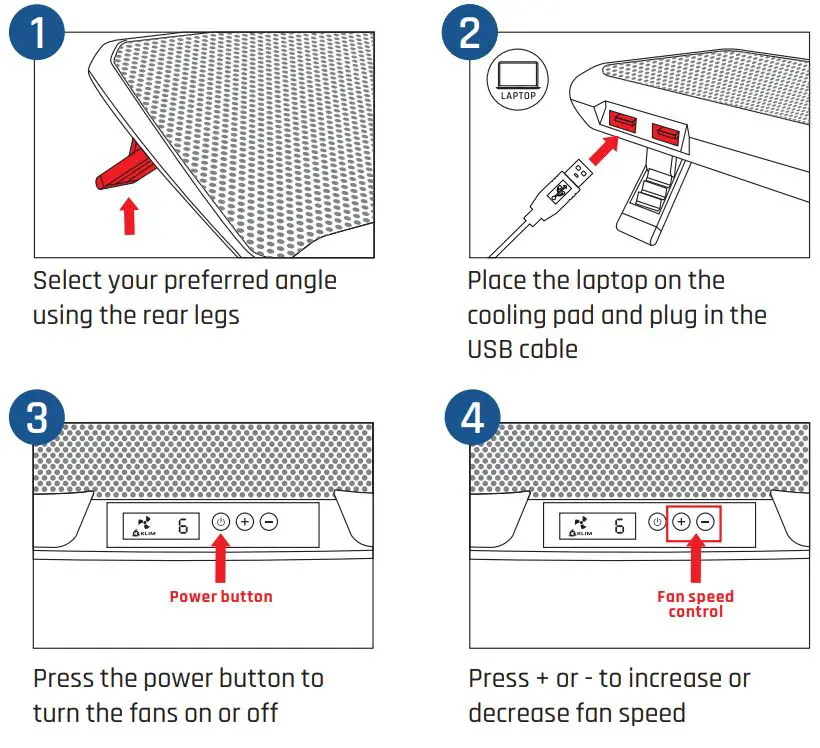 1

Select your preferred angle using the rear legs

2

LAPTOP

Place the laptop on the cooling pad and plug in the USB cable

3

KLIM 6

Power button

Press the power button to turn the fans on or off

4

KLIM 6

Fan speed control

Press + or - to increase or decrease fan speed