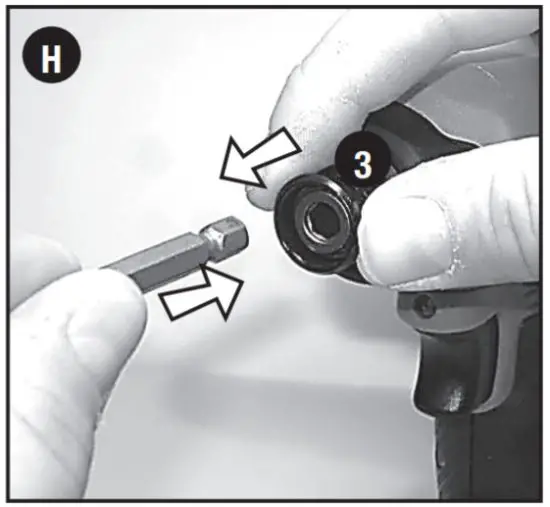 H

3