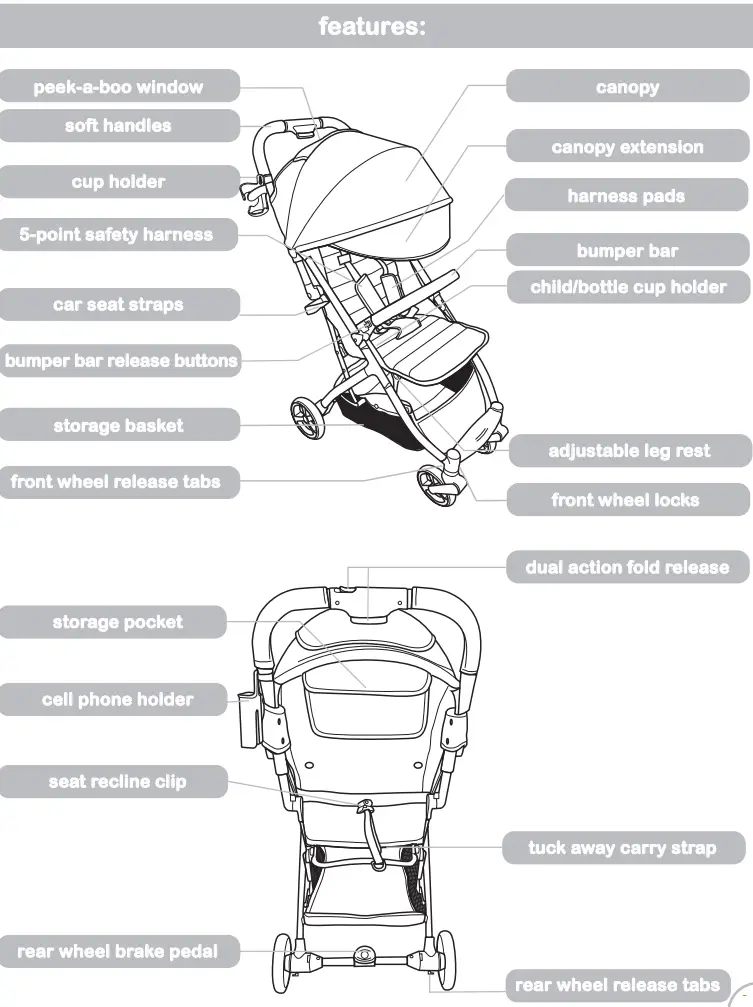 features:

peek-a-boo window
soft handles
cup holder
5-point safety harness
car seat straps
bumper bar release buttons
storage basket
front wheel release tabs

canopy
canopy extension
harness pads
bumper bar
child/bottle cup holder
adjustable leg rest
front wheel locks

dual action fold release
storage pocket
cell phone holder
seat recline clip
tuck away carry strap
rear wheel brake pedal
rear wheel release tabs