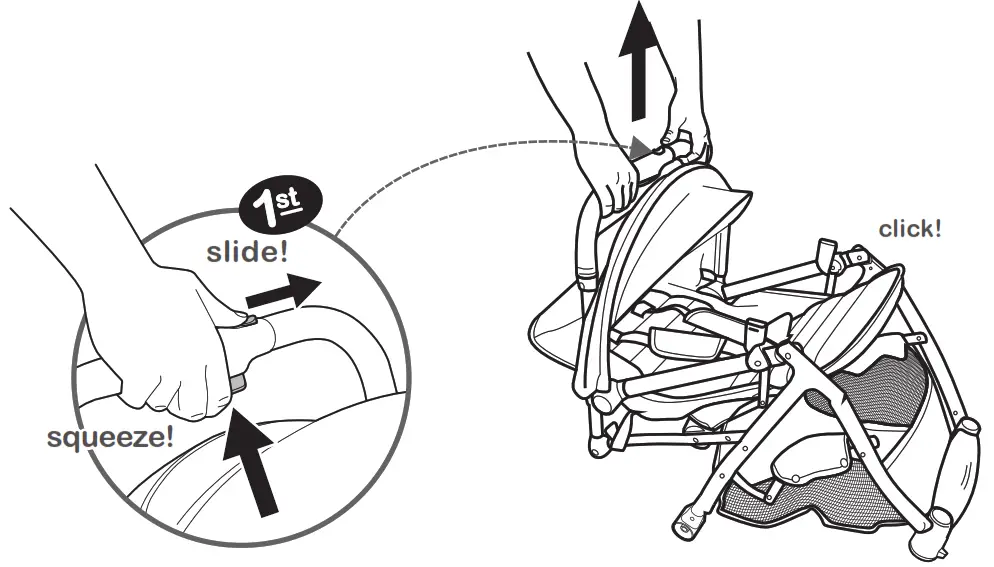 1st
slide!
squeeze!
click!