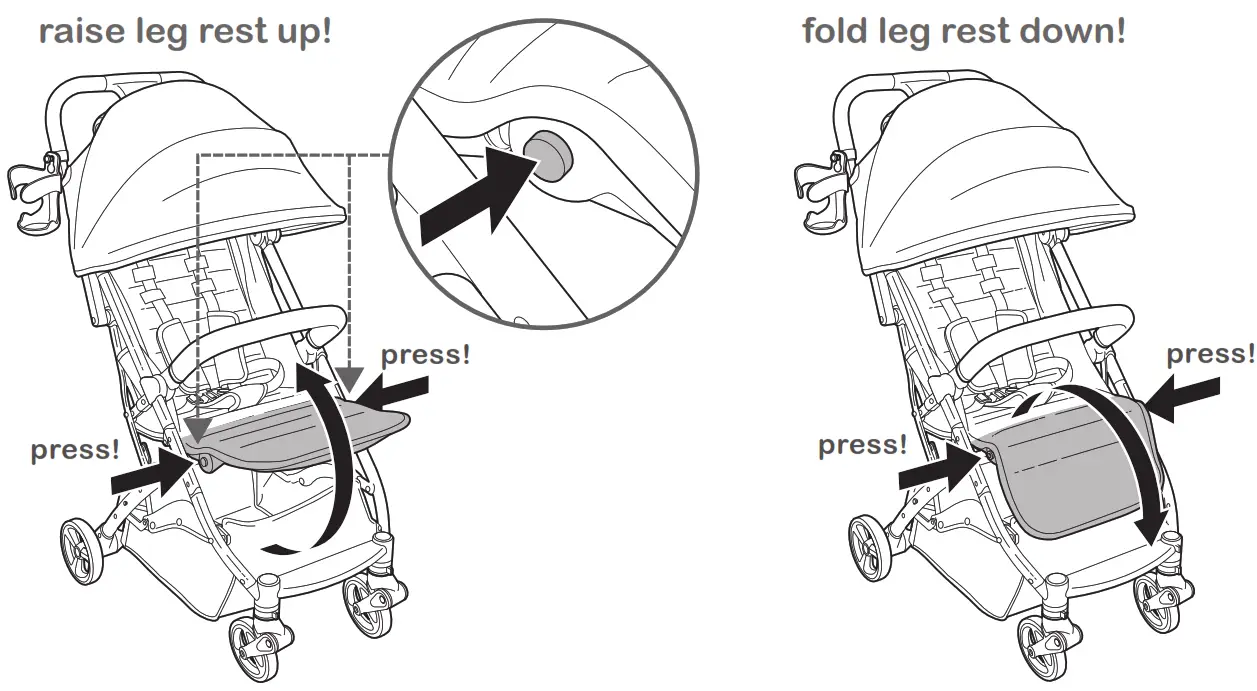 raise leg rest up!

press!

press!

fold leg rest down!

press!

press!