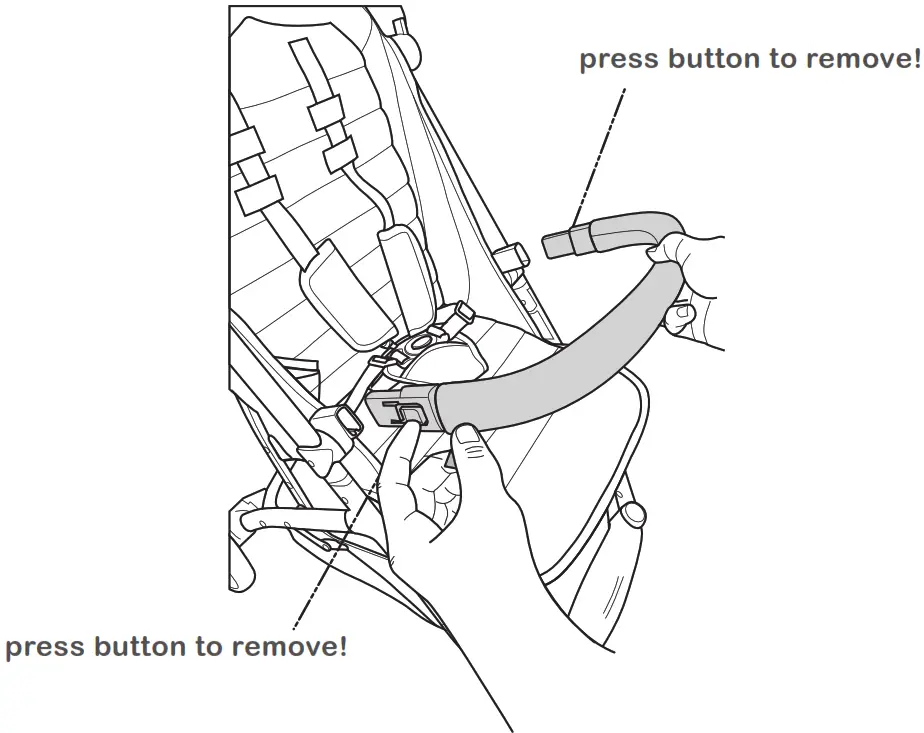 press button to remove!

press button to remove!