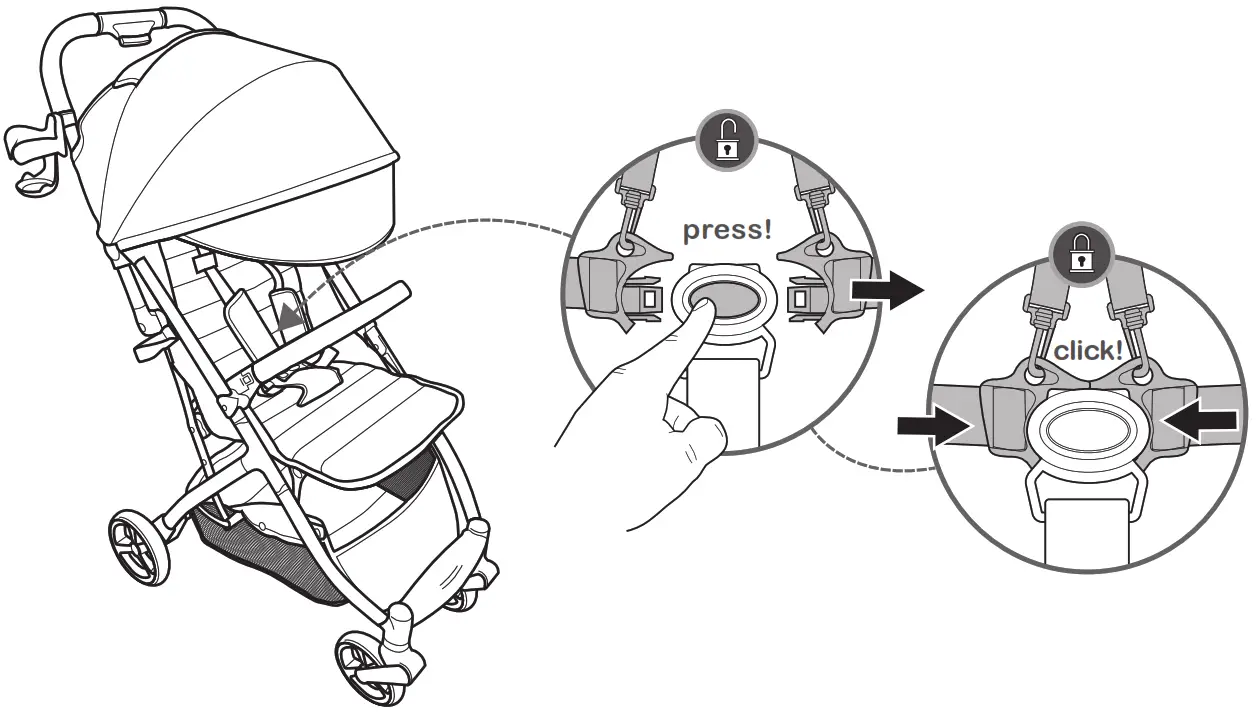 press!

click!