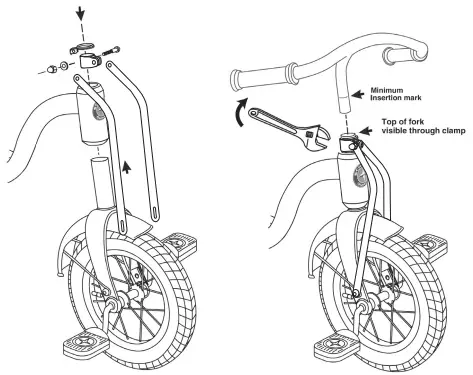 Minimum
Insertion mark

Top of fork
visible through clamp