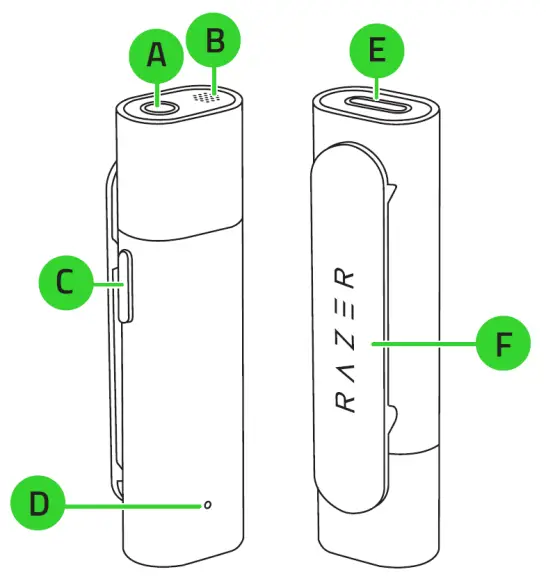 A
B
C
D
E
RAZER
F