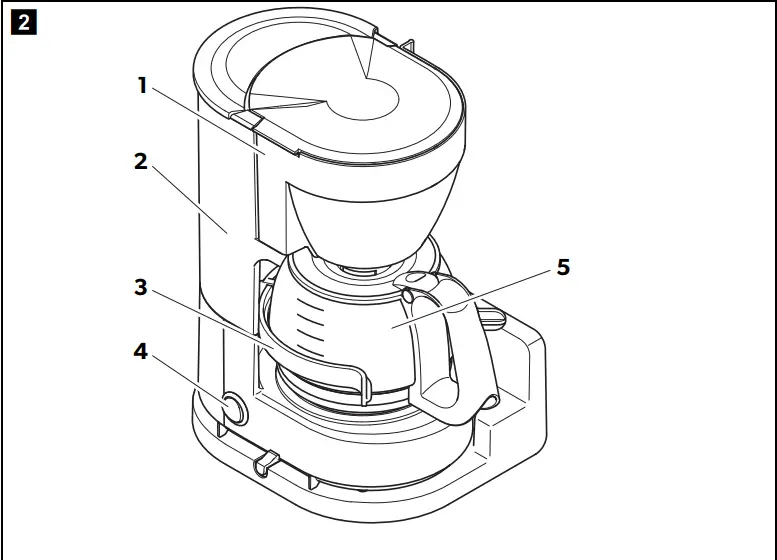 2

1
2
3
4
5