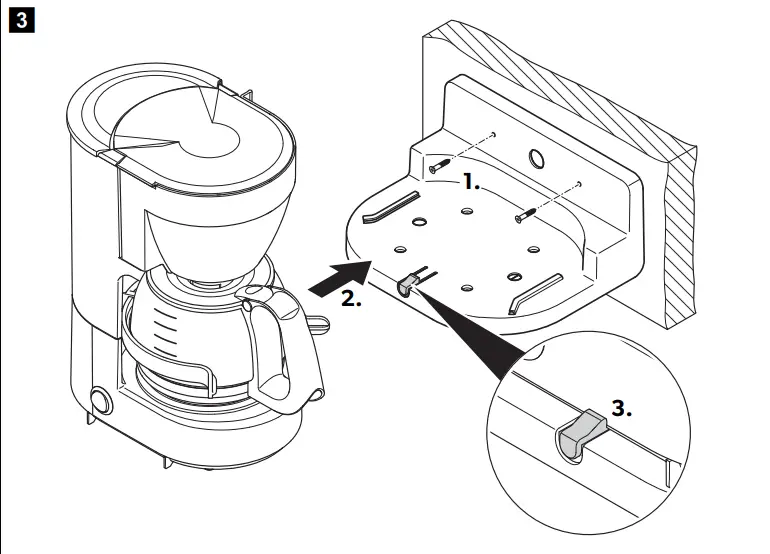 3

1.

2.

3.