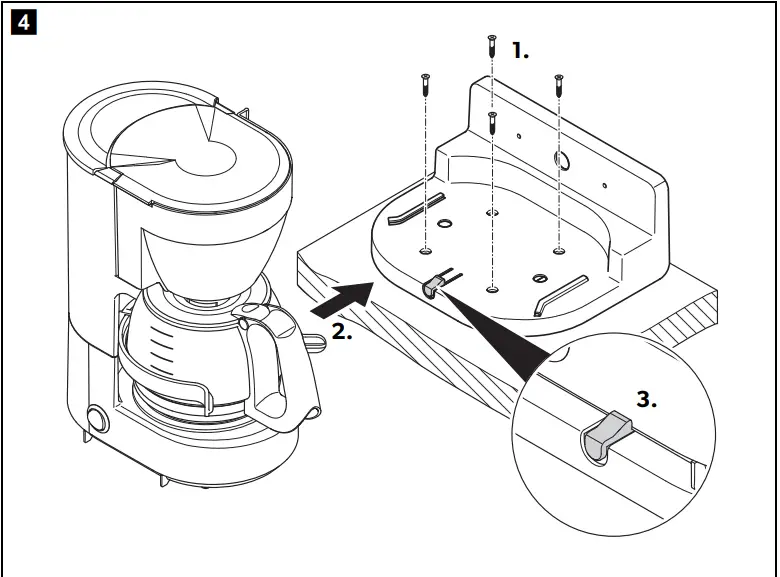 4

1.

2.

3.