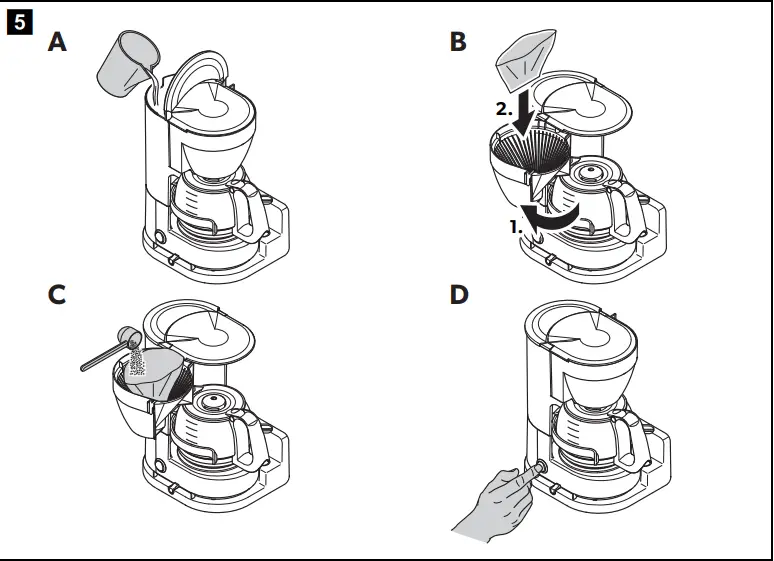 5
A
B
2.
1.
C
D