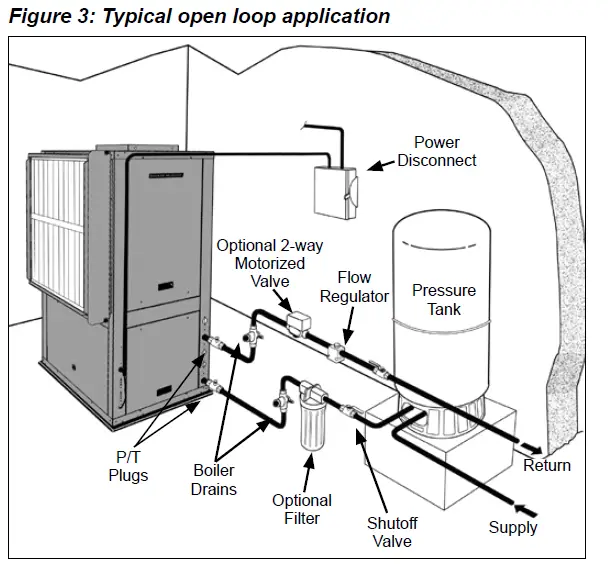 Figure 3: Typical open loop application

Power Disconnect

Optional 2-way Motorized Valve

Flow Regulator

Pressure Tank

P/T Plugs

Boiler Drains

Optional Filter

Shutoff Valve

Return

Supply