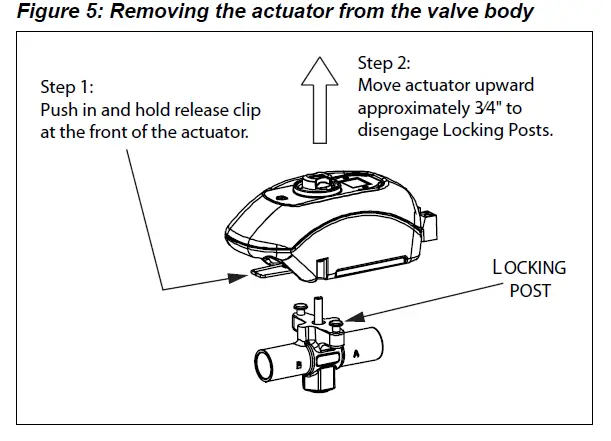 Figure 5: Removing the actuator from the valve body

Step 1:
Push in and hold release clip at the front of the actuator.

Step 2:
Move actuator upward approximately 3⁄4" to disengage Locking Posts.

LOCKING POST

B

A