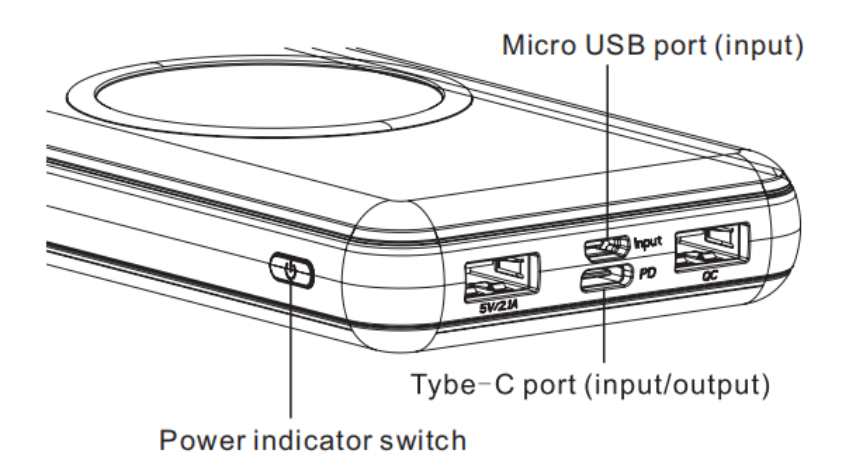 Micro USB port (input)

Input
PD
QC
5V/2.1A

Tybe-C port (input/output)

Power indicator switch