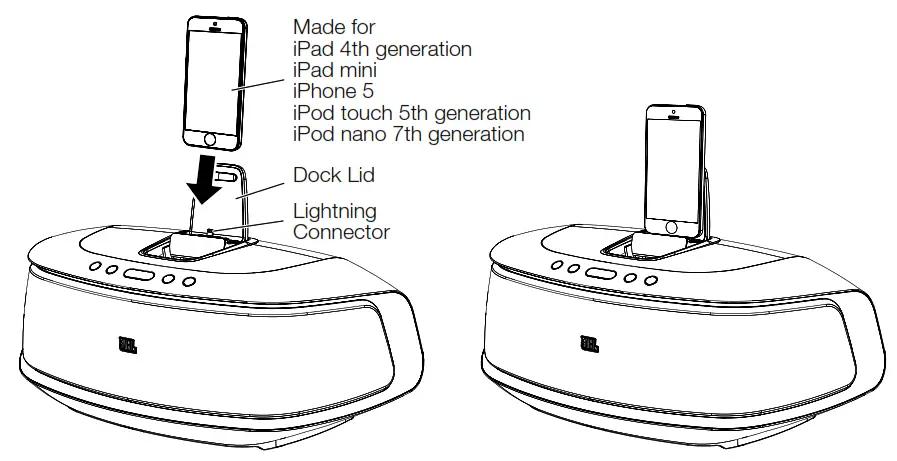 Made for
iPad 4th generation
iPad mini
iPhone 5
iPod touch 5th generation
iPod nano 7th generation

Dock Lid

Lightning
Connector

JBL

JBL